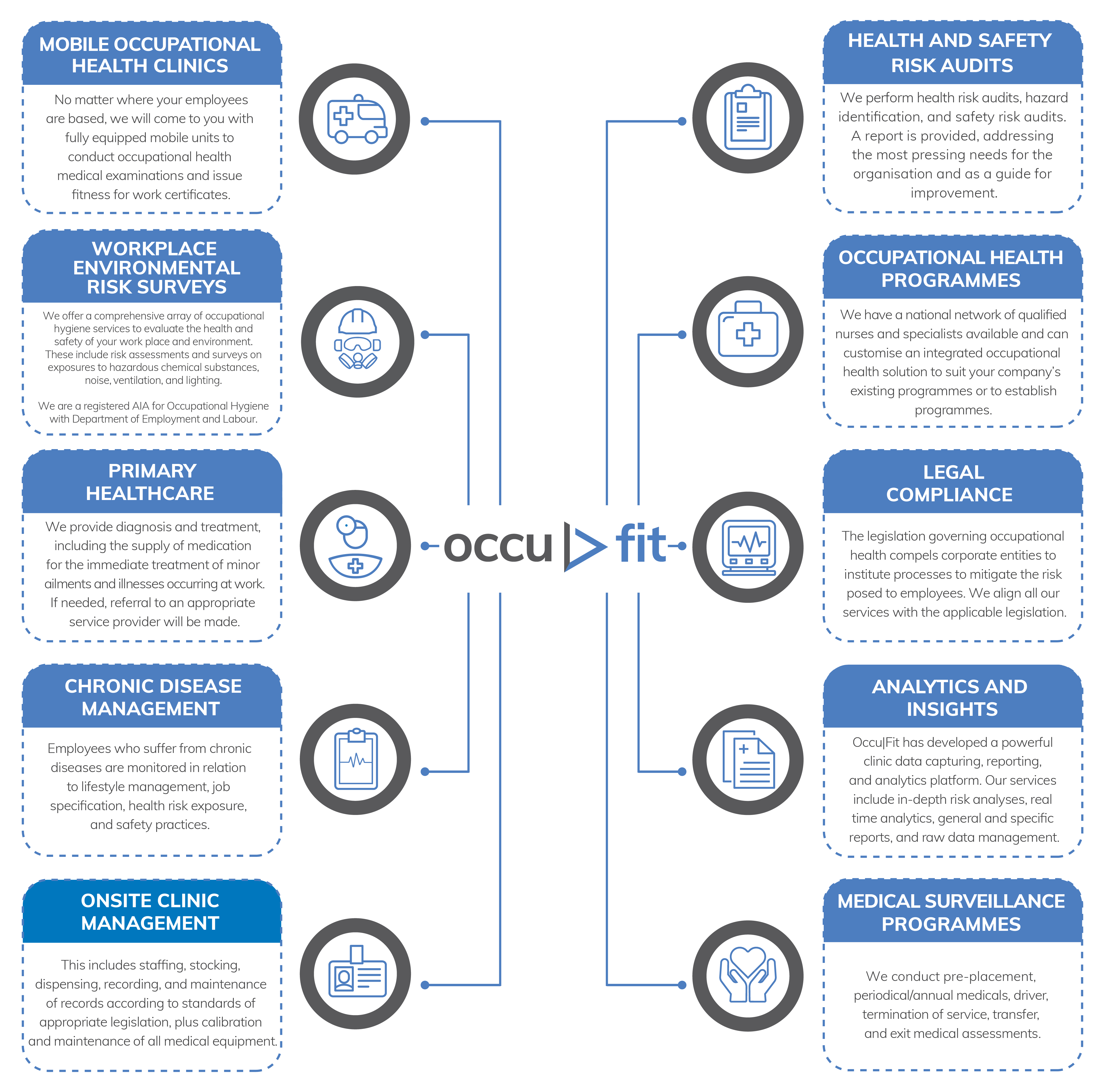 MOBILE OCCUPATIONAL HEALTH CLINICS

No matter where your employees are based, we will come to you with fully equipped mobile units to conduct occupational health medical examinations and issue fitness for work certificates.

WORKPLACE ENVIRONMENTAL RISK SURVEYS

We offer a comprehensive array of occupational hygiene services to evaluate the health and safety of your work place and environment. These include risk assessments and surveys on exposures to hazardous chemical substances, noise, ventilation, and lighting.

We are a registered AIA for Occupational Hygiene with Department of Employment and Labour.

PRIMARY HEALTHCARE

We provide diagnosis and treatment, including the supply of medication for the immediate treatment of minor ailments and illnesses occurring at work. If needed, referral to an appropriate service provider will be made.

CHRONIC DISEASE MANAGEMENT

Employees who suffer from chronic diseases are monitored in relation to lifestyle management, job specification, health risk exposure, and safety practices.

ONSITE CLINIC MANAGEMENT

This includes staffing, stocking, dispensing, recording, and maintenance of records according to standards of appropriate legislation, plus calibration and maintenance of all medical equipment.

occu fit

HEALTH AND SAFETY RISK AUDITS

We perform health risk audits, hazard identification, and safety risk audits. A report is provided, addressing the most pressing needs for the organisation and as a guide for improvement.

OCCUPATIONAL HEALTH PROGRAMMES

We have a national network of qualified nurses and specialists available and can customise an integrated occupational health solution to suit your company's existing programmes or to establish programmes.

LEGAL COMPLIANCE

The legislation governing occupational health compels corporate entities to institute processes to mitigate the risk posed to employees. We align all our services with the applicable legislation.

ANALYTICS AND INSIGHTS

Occu|Fit has developed a powerful clinic data capturing, reporting, and analytics platform. Our services include in-depth risk analyses, real time analytics, general and specific reports, and raw data management.

MEDICAL SURVEILLANCE PROGRAMMES

We conduct pre-placement, periodical/annual medicals, driver, termination of service, transfer, and exit medical assessments.