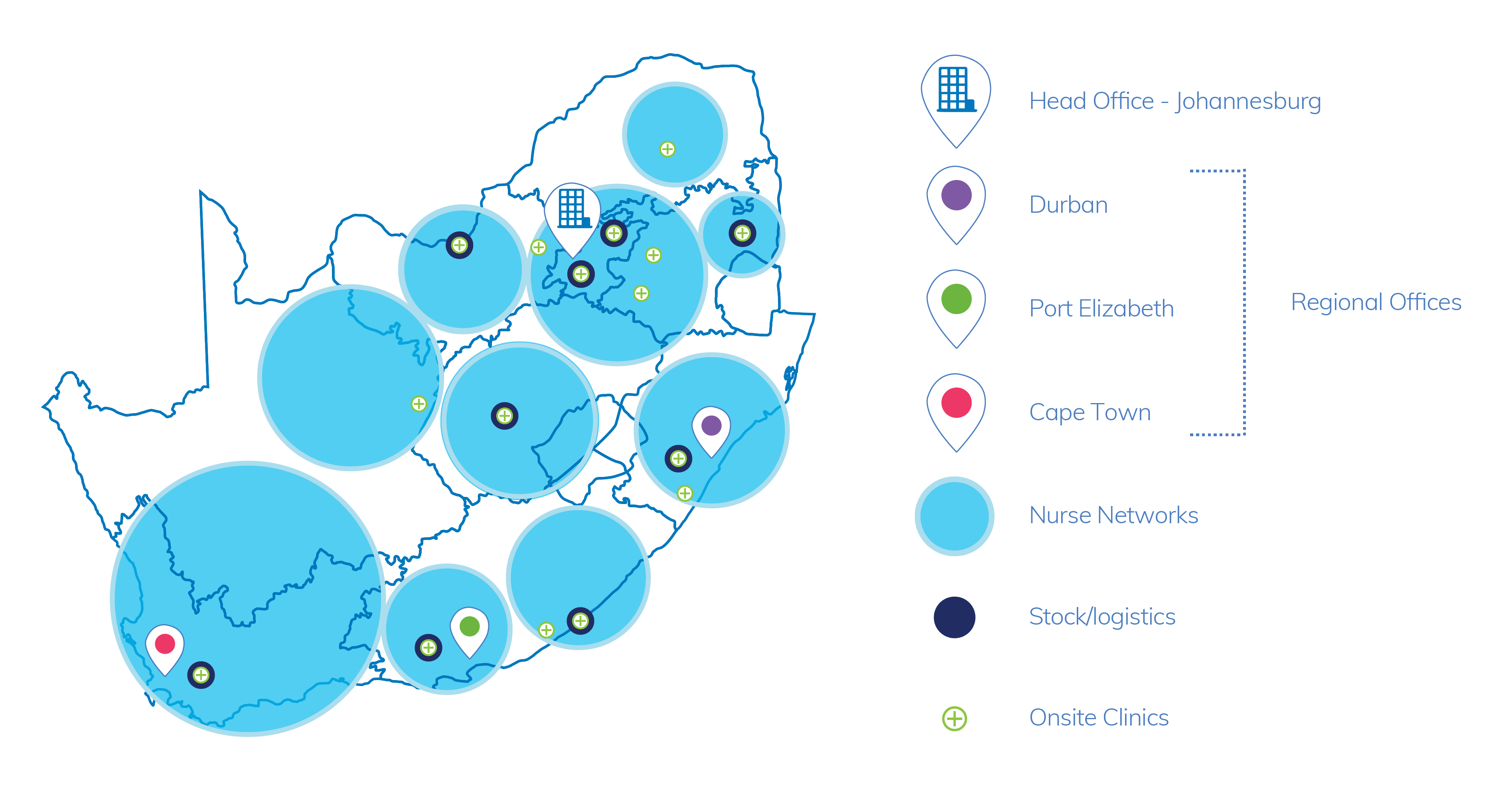 Head Office - Johannesburg

Durban

Port Elizabeth

Cape Town

Regional Offices

Nurse Networks

Stock/logistics

Onsite Clinics